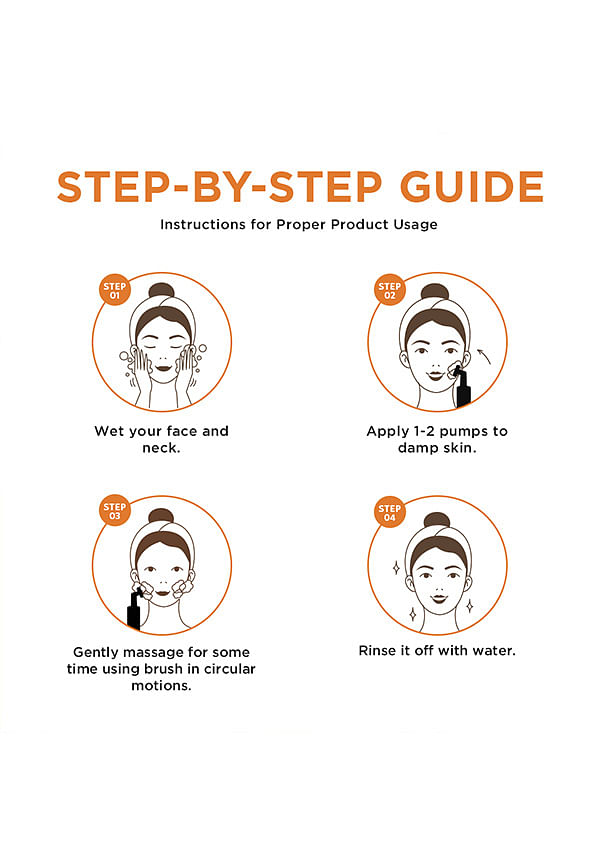 STEP-BY-STEP GUIDE

Instructions for Proper Product Usage

STEP 01

Wet your face and neck.

STEP 02

Apply 1-2 pumps to damp skin.

STEP 03

Gently massage for some time using brush in circular motions.

STEP 04

Rinse it off with water.