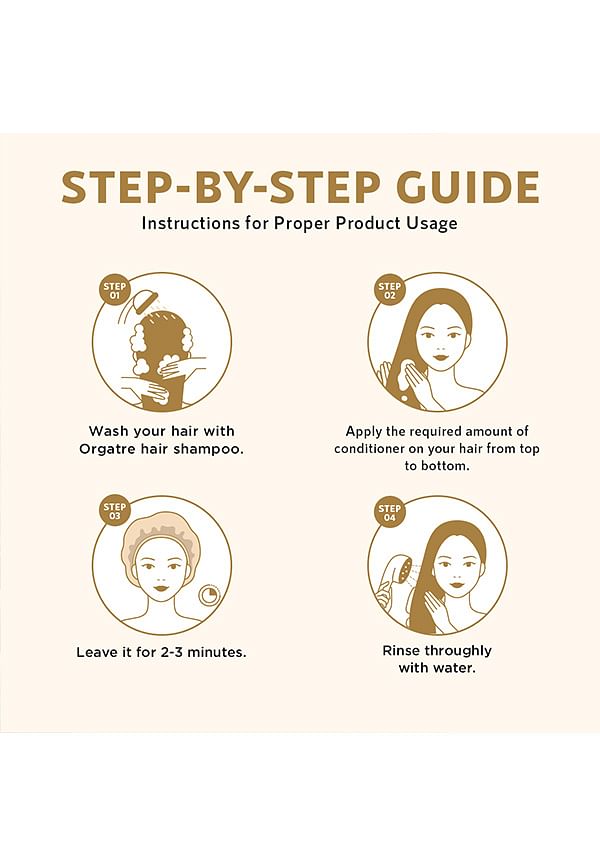 STEP-BY-STEP GUIDE
Instructions for Proper Product Usage

STEP 01

Wash your hair with Orgatre hair shampoo.

STEP 02

Apply the required amount of conditioner on your hair from top to bottom.

STEP 03

Leave it for 2-3 minutes.

STEP 04

Rinse throughly with water.