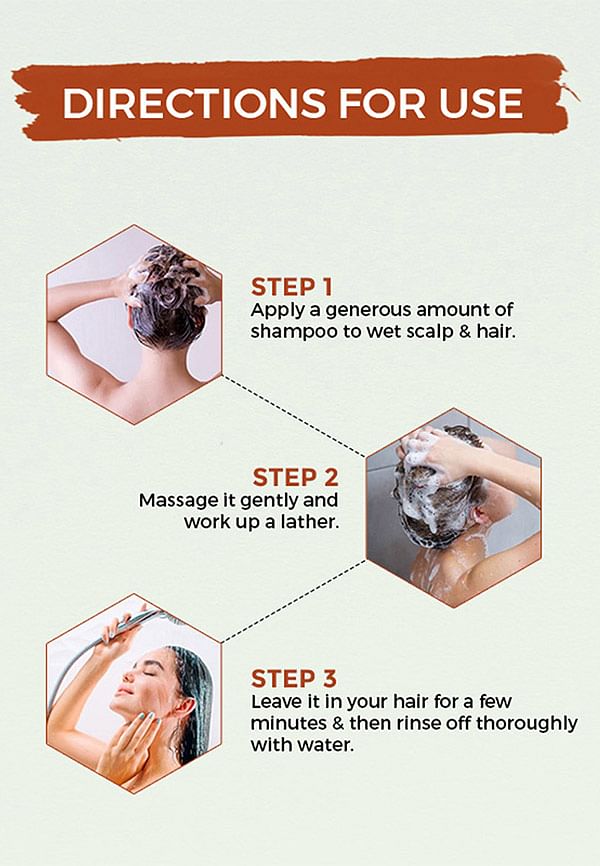 DIRECTIONS FOR USE

STEP 1
Apply a generous amount of shampoo to wet scalp & hair.

STEP 2
Massage it gently and work up a lather.

STEP 3
Leave it in your hair for a few minutes & then rinse off thoroughly with water.