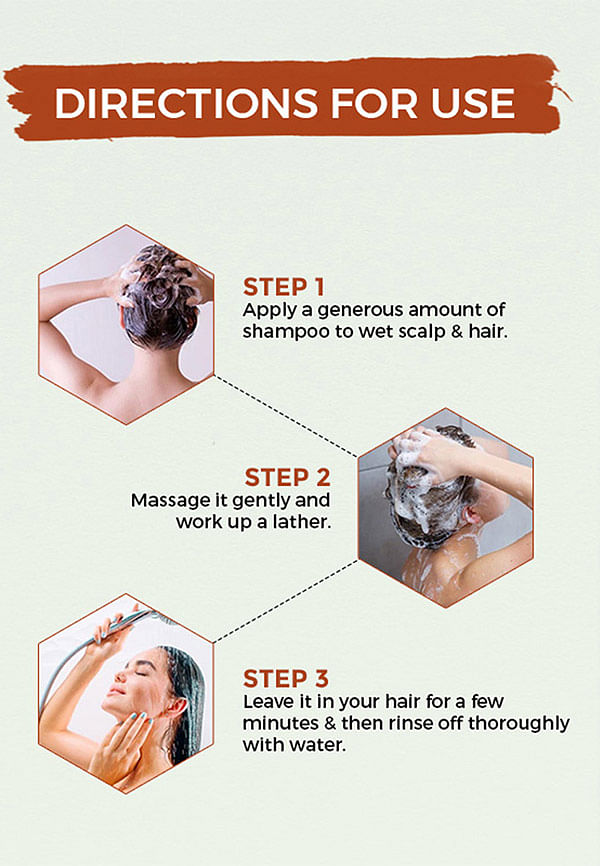 DIRECTIONS FOR USE

STEP 1
Apply a generous amount of shampoo to wet scalp & hair.

STEP 2
Massage it gently and work up a lather.

STEP 3
Leave it in your hair for a few minutes & then rinse off thoroughly with water.