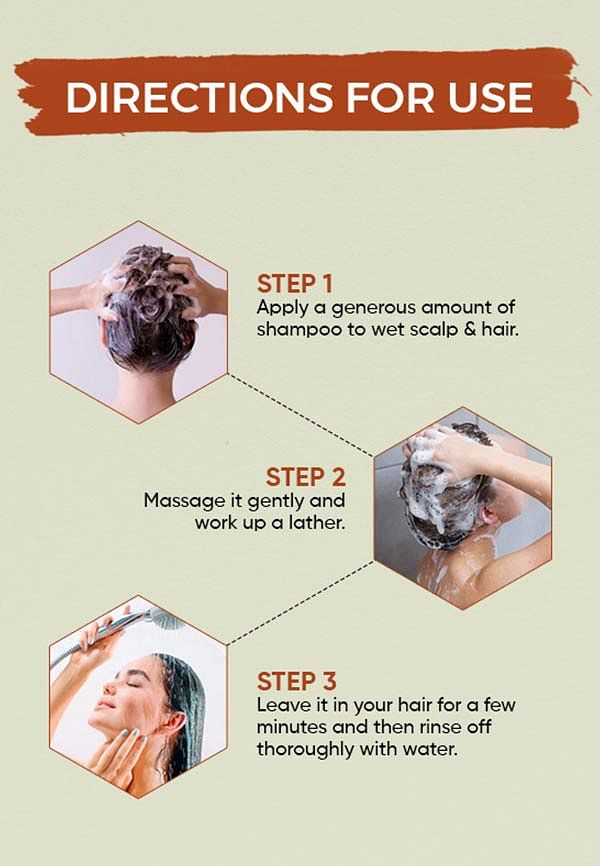 DIRECTIONS FOR USE

STEP 1
Apply a generous amount of shampoo to wet scalp & hair.

STEP 2
Massage it gently and work up a lather.

STEP 3
Leave it in your hair for a few minutes and then rinse off thoroughly with water.