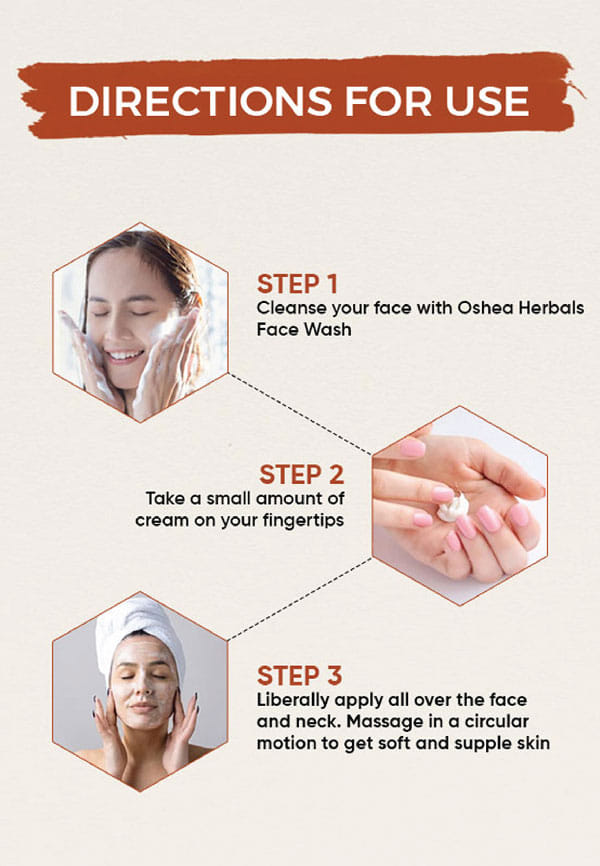 DIRECTIONS FOR USE

STEP 1
Cleanse your face with Oshea Herbals Face Wash

STEP 2
Take a small amount of cream on your fingertips

STEP 3
Liberally apply all over the face and neck. Massage in a circular motion to get soft and supple skin