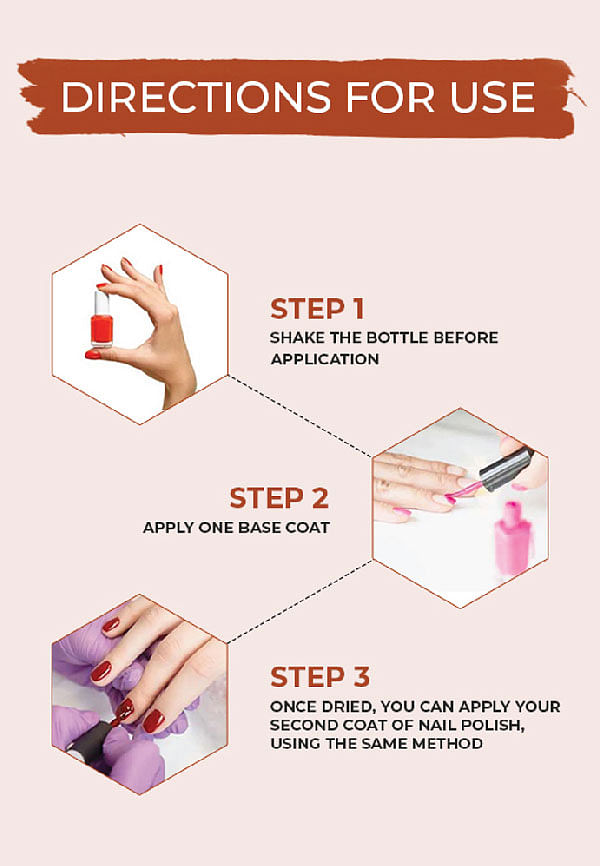 DIRECTIONS FOR USE

STEP 1
SHAKE THE BOTTLE BEFORE APPLICATION

STEP 2
APPLY ONE BASE COAT

STEP 3
ONCE DRIED, YOU CAN APPLY YOUR SECOND COAT OF NAIL POLISH, USING THE SAME METHOD