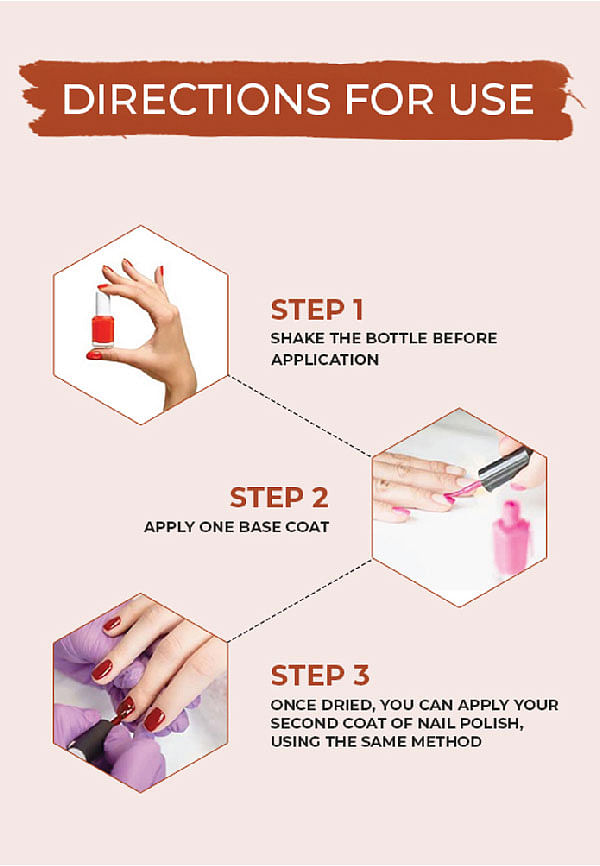 DIRECTIONS FOR USE

STEP 1
SHAKE THE BOTTLE BEFORE APPLICATION

STEP 2
APPLY ONE BASE COAT

STEP 3
ONCE DRIED, YOU CAN APPLY YOUR SECOND COAT OF NAIL POLISH, USING THE SAME METHOD