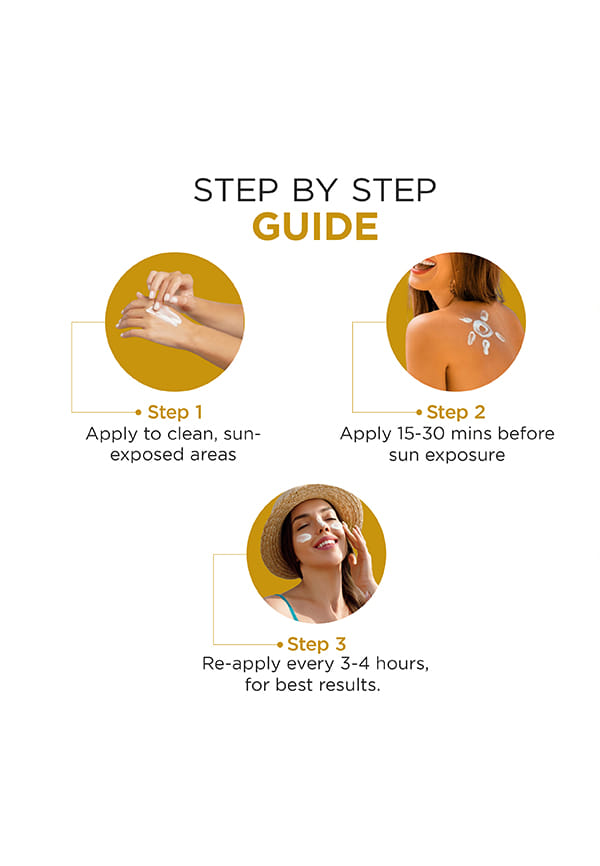 STEP BY STEP
GUIDE

Step 1
Apply to clean, sun-exposed areas

Step 2
Apply 15-30 mins before sun exposure

Step 3
Re-apply every 3-4 hours, for best results.