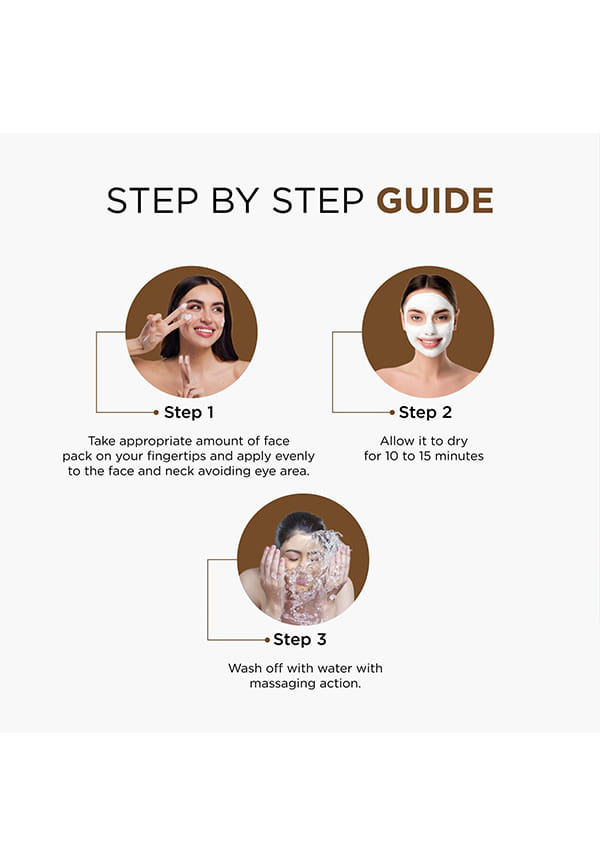 STEP BY STEP GUIDE

Step 1

Take appropriate amount of face pack on your fingertips and apply evenly to the face and neck avoiding eye area.

Step 2

Allow it to dry for 10 to 15 minutes

Step 3

Wash off with water with massaging action.