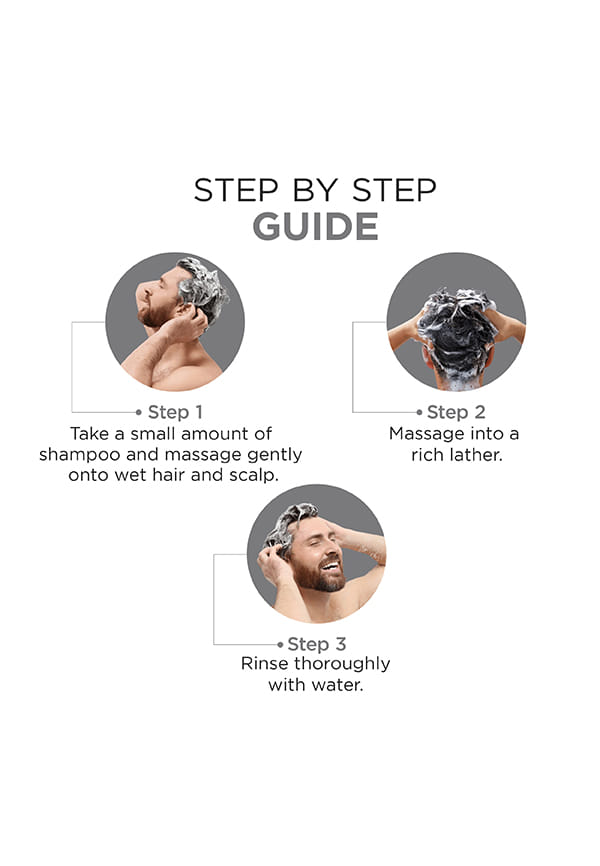 STEP BY STEP
GUIDE

Step 1
Take a small amount of shampoo and massage gently onto wet hair and scalp.

Step 2
Massage into a rich lather.

Step 3
Rinse thoroughly with water.