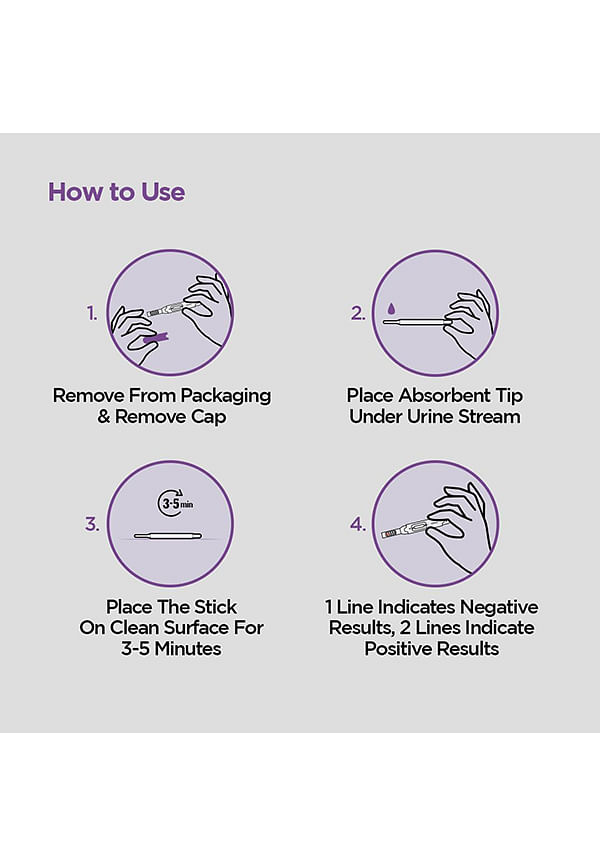 How to Use

1.

Remove From Packaging & Remove Cap

2.

Place Absorbent Tip Under Urine Stream

3.

3-5 min

Place The Stick On Clean Surface For 3-5 Minutes

4.

1 Line Indicates Negative Results, 2 Lines Indicate Positive Results