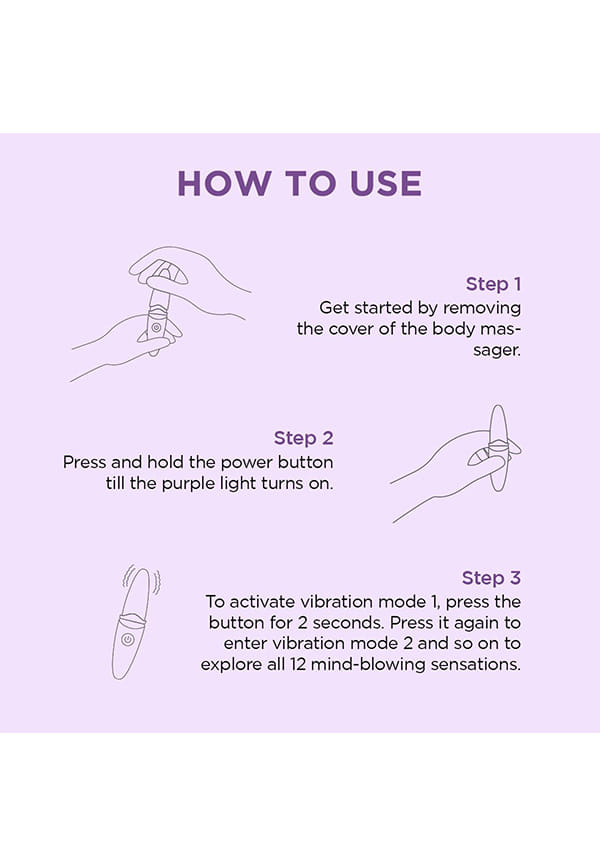 HOW TO USE

Step 1
Get started by removing the cover of the body massager.

Step 2
Press and hold the power button till the purple light turns on.

Step 3
To activate vibration mode 1, press the button for 2 seconds. Press it again to enter vibration mode 2 and so on to explore all 12 mind-blowing sensations.