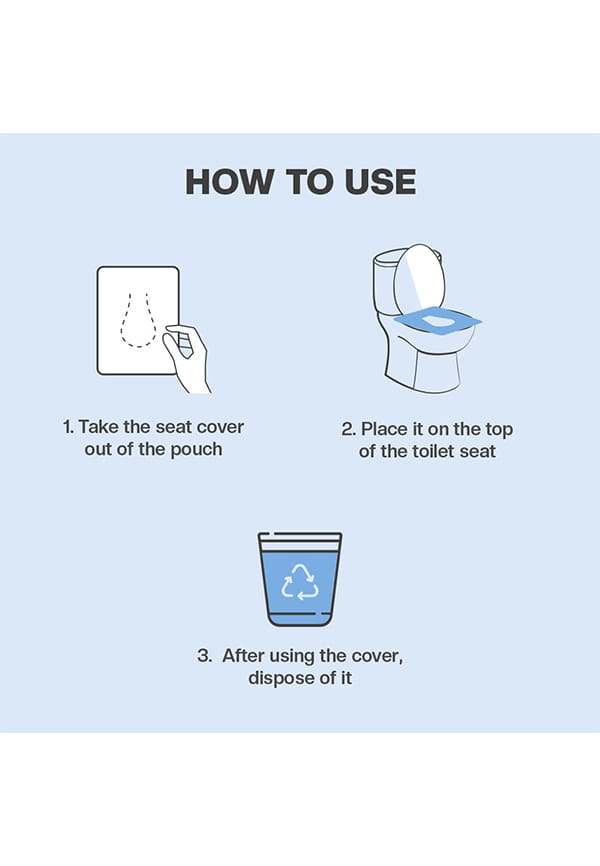 HOW TO USE

1. Take the seat cover out of the pouch

2. Place it on the top of the toilet seat

3. After using the cover, dispose of it