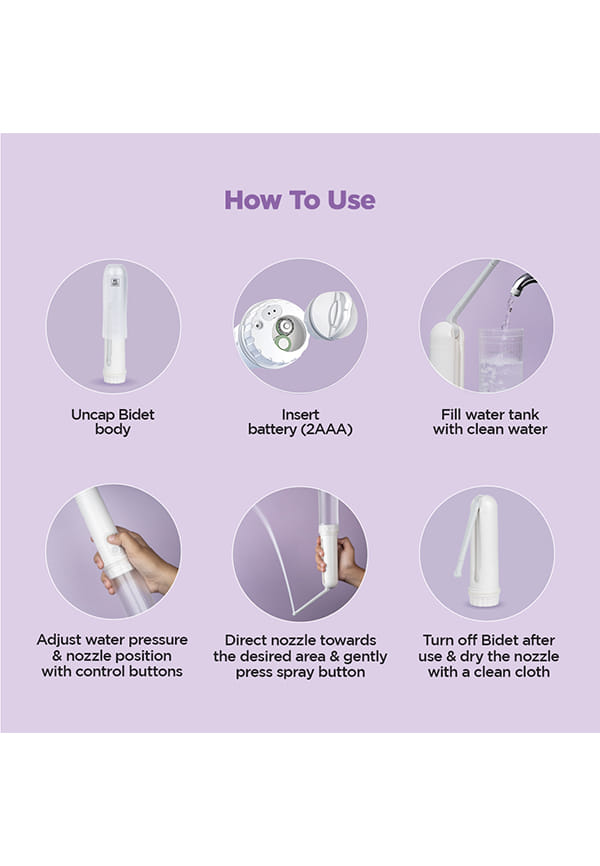 How To Use

Uncap Bidet body

Insert battery (2AAA)

Fill water tank with clean water

Adjust water pressure & nozzle position with control buttons

Direct nozzle towards the desired area & gently press spray button

Turn off Bidet after use & dry the nozzle with a clean cloth