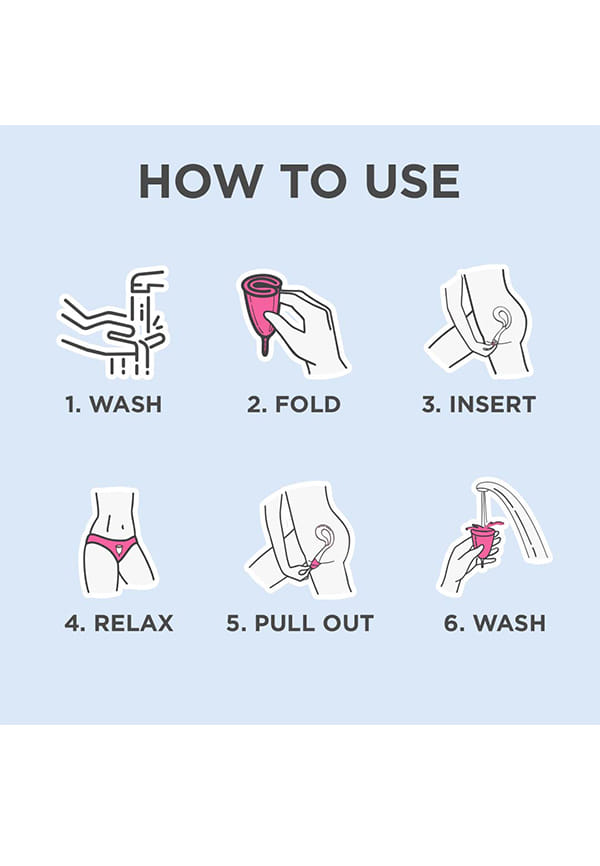 HOW TO USE

1. WASH

2. FOLD

3. INSERT

4. RELAX

5. PULL OUT

6. WASH