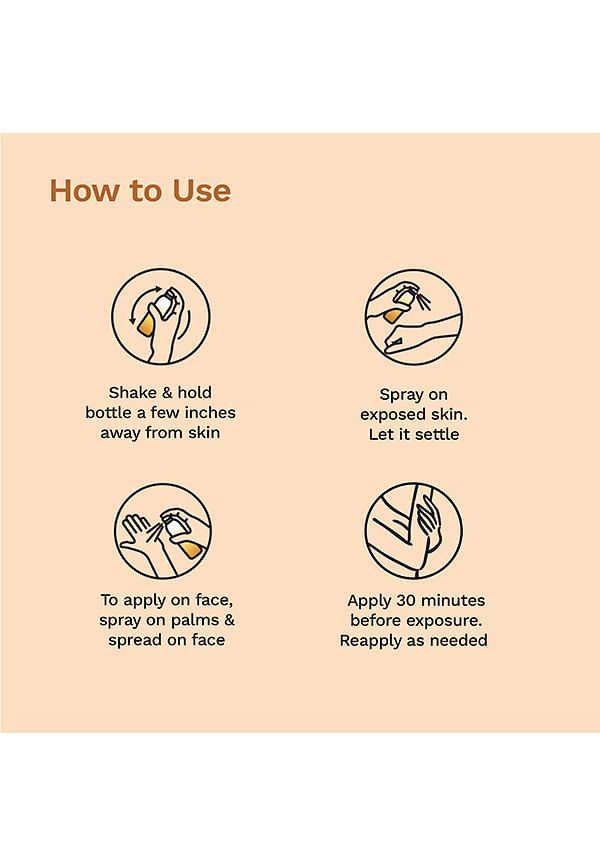 How to Use

Shake & hold bottle a few inches away from skin

Spray on exposed skin. Let it settle

To apply on face, spray on palms & spread on face

Apply 30 minutes before exposure. Reapply as needed