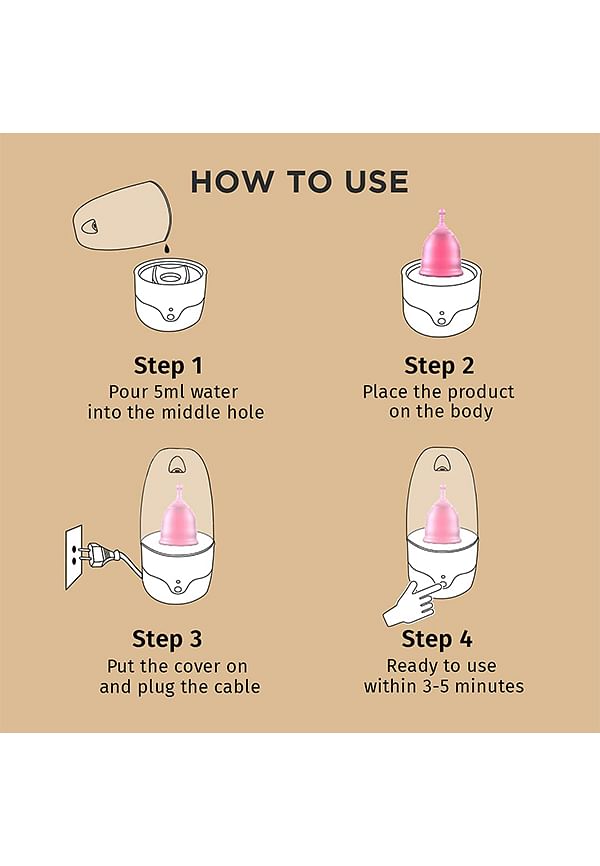 HOW TO USE

Step 1
Pour 5ml water into the middle hole

Step 2
Place the product on the body

Step 3
Put the cover on and plug the cable

Step 4
Ready to use within 3-5 minutes