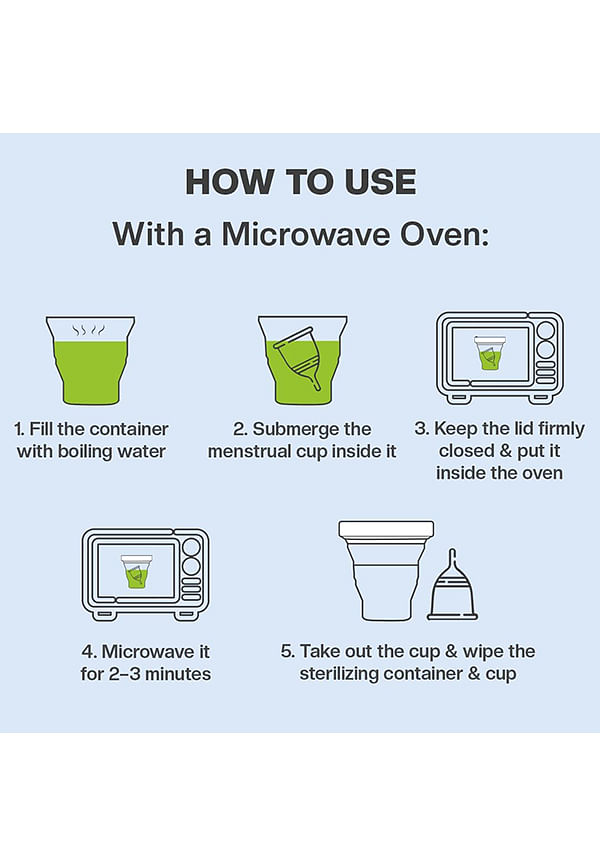 HOW TO USE
With a Microwave Oven:

1. Fill the container with boiling water

2. Submerge the menstrual cup inside it

3. Keep the lid firmly closed & put it inside the oven

4. Microwave it for 2–3 minutes

5. Take out the cup & wipe the sterilizing container & cup