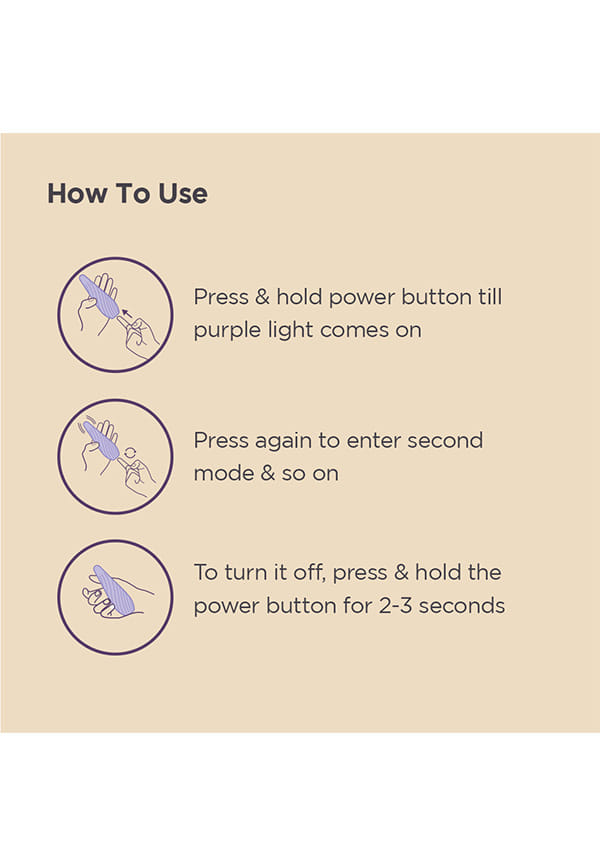 How To Use

Press & hold power button till purple light comes on

Press again to enter second mode & so on

To turn it off, press & hold the power button for 2-3 seconds