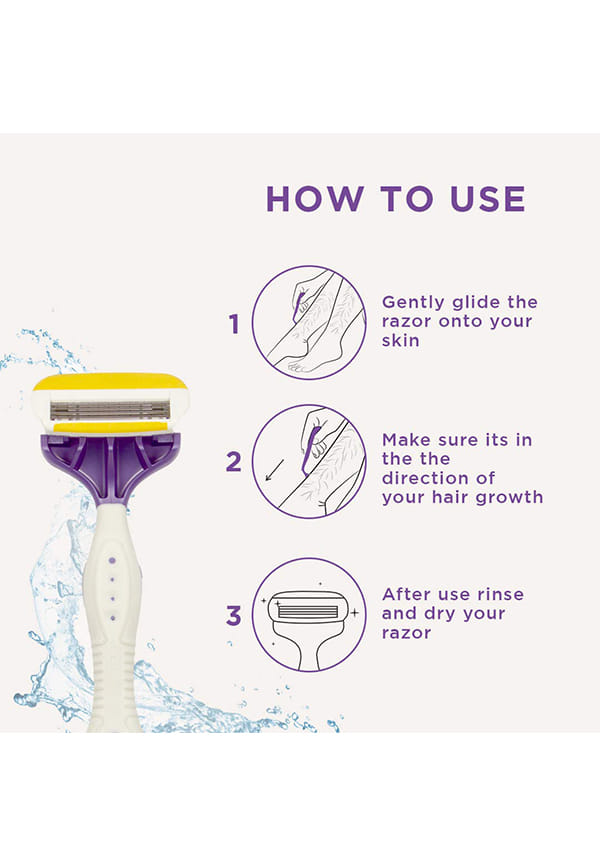 HOW TO USE

1 Gently glide the razor onto your skin

2 Make sure its in the the direction of your hair growth

3 After use rinse and dry your razor