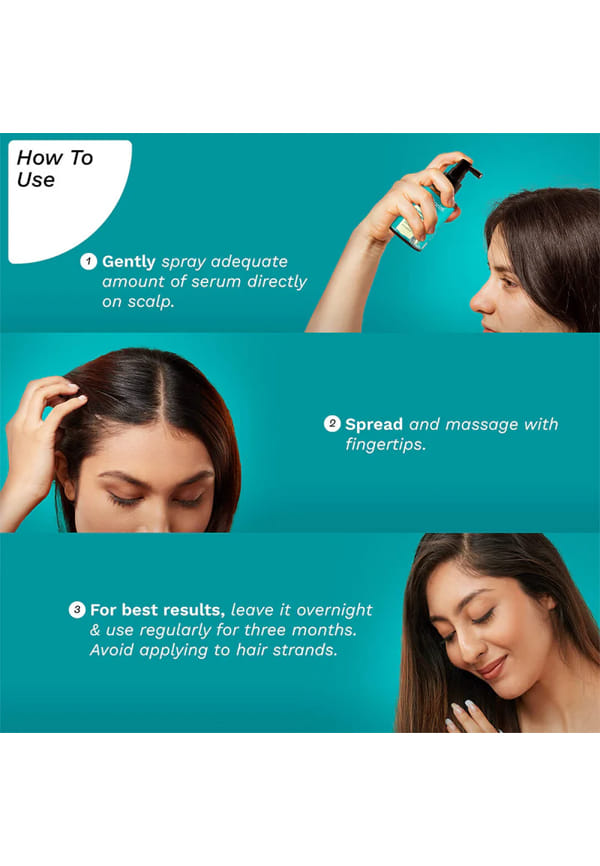 How To Use

1 Gently spray adequate amount of serum directly on scalp.

2 Spread and massage with fingertips.

3 For best results, leave it overnight & use regularly for three months. Avoid applying to hair strands.