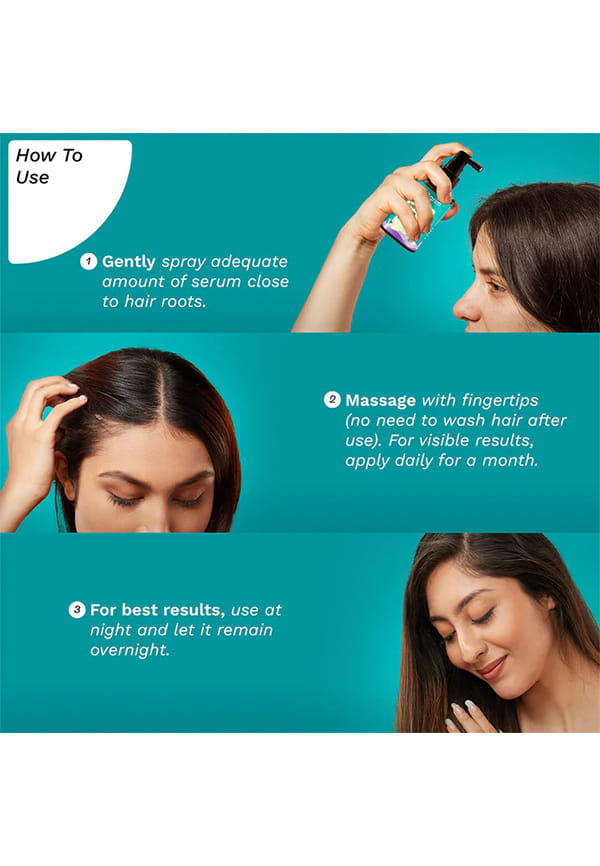 How To Use

1 Gently spray adequate amount of serum close to hair roots.

2 Massage with fingertips (no need to wash hair after use). For visible results, apply daily for a month.

3 For best results, use at night and let it remain overnight.