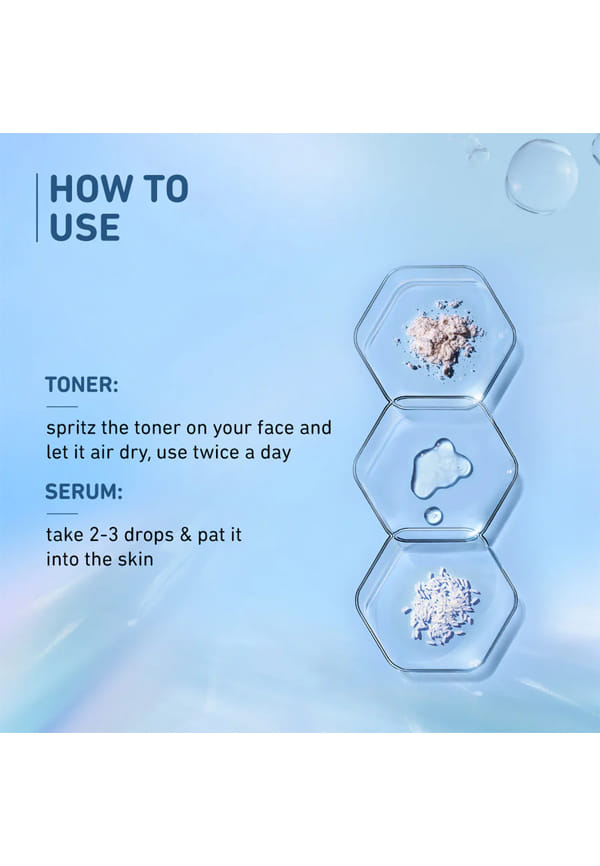 HOW TO USE

TONER:

spritz the toner on your face and let it air dry, use twice a day

SERUM:

take 2-3 drops & pat it into the skin