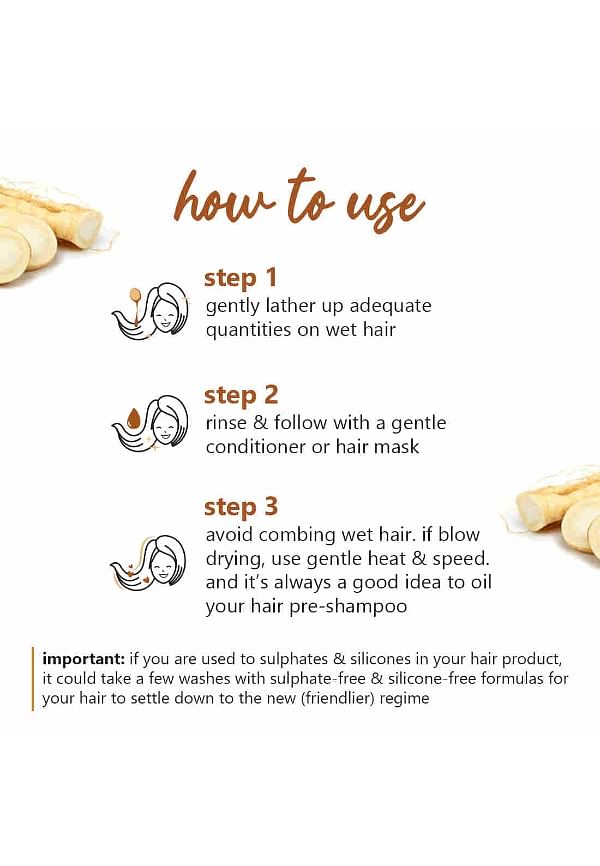 how to use

step 1
gently lather up adequate quantities on wet hair

step 2
rinse & follow with a gentle conditioner or hair mask

step 3
avoid combing wet hair. if blow drying, use gentle heat & speed. and it's always a good idea to oil your hair pre-shampoo

important: if you are used to sulphates & silicones in your hair product, it could take a few washes with sulphate-free & silicone-free formulas for your hair to settle down to the new (friendlier) regime