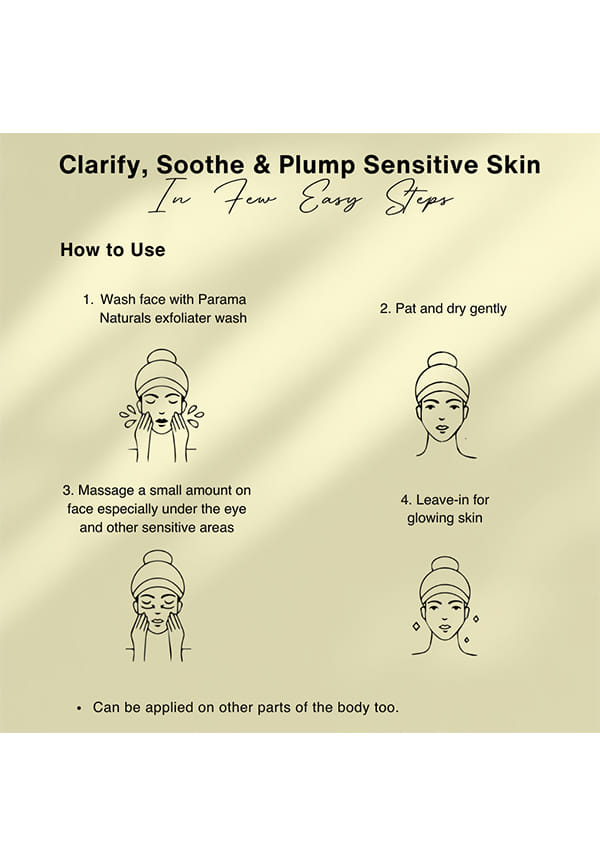 Clarify, Soothe & Plump Sensitive Skin

In Few Easy Steps

How to Use

1. Wash face with Parama Naturals exfoliater wash

2. Pat and dry gently

3. Massage a small amount on face especially under the eye and other sensitive areas

4. Leave-in for glowing skin

• Can be applied on other parts of the body too.