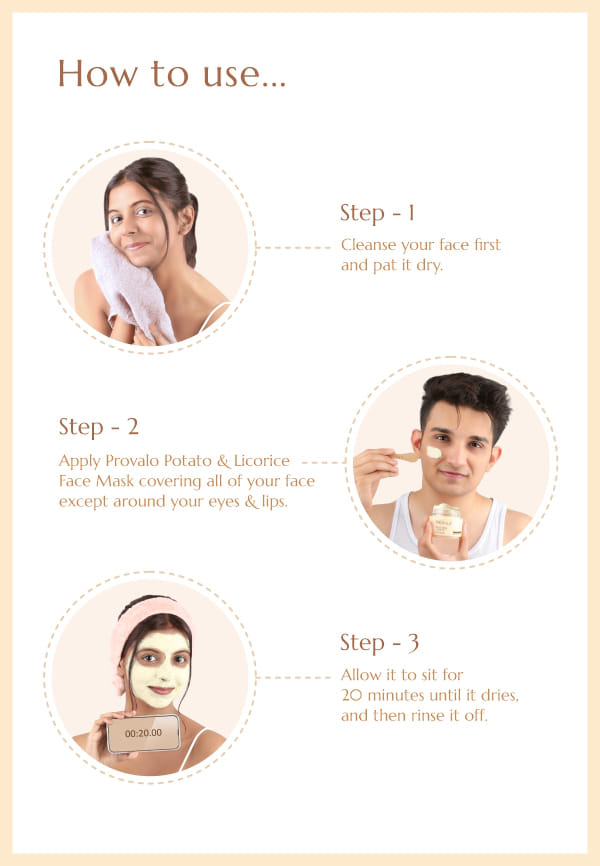 How to use...

Step - 1
Cleanse your face first and pat it dry.

Step - 2
Apply Provalo Potato & Licorice Face Mask covering all of your face except around your eyes & lips.

Step - 3
Allow it to sit for 20 minutes until it dries, and then rinse it off.

00:20.00