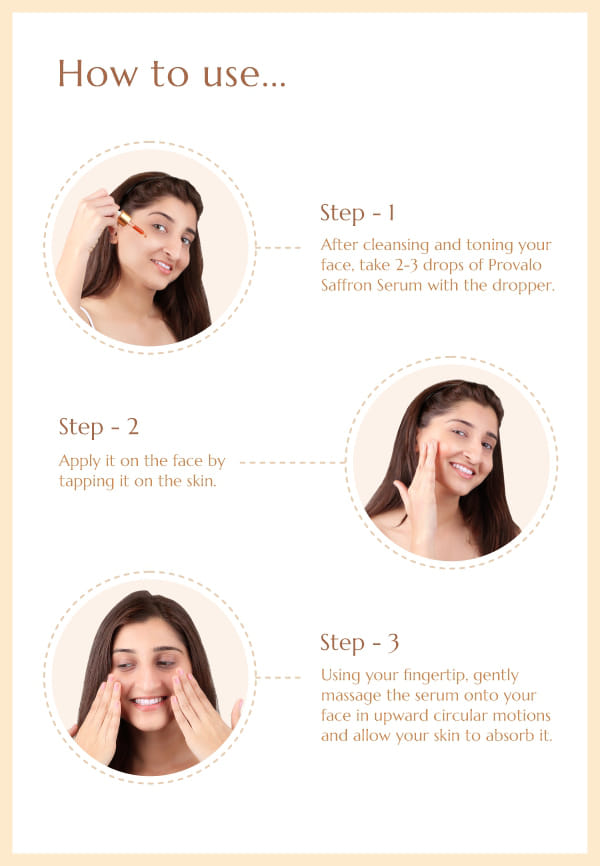 How to use...

Step - 1

After cleansing and toning your face, take 2-3 drops of Provalo Saffron Serum with the dropper.

Step - 2

Apply it on the face by tapping it on the skin.

Step - 3

Using your fingertip, gently massage the serum onto your face in upward circular motions and allow your skin to absorb it.