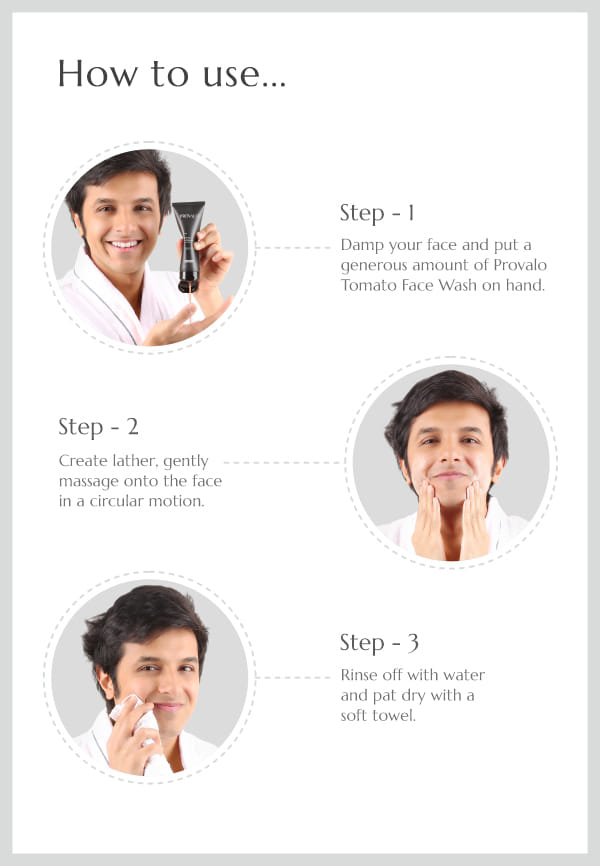 How to use...

Step - 1

Damp your face and put a generous amount of Provalo Tomato Face Wash on hand.

Step - 2

Create lather, gently massage onto the face in a circular motion.

Step - 3

Rinse off with water and pat dry with a soft towel.