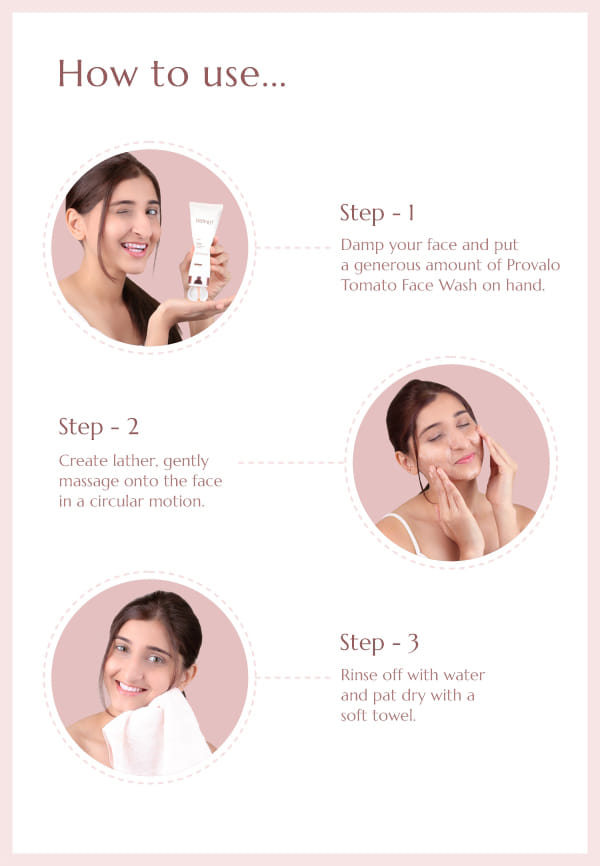 How to use...

Step - 1

Damp your face and put a generous amount of Provalo Tomato Face Wash on hand.

Step - 2

Create lather, gently massage onto the face in a circular motion.

Step - 3

Rinse off with water and pat dry with a soft towel.