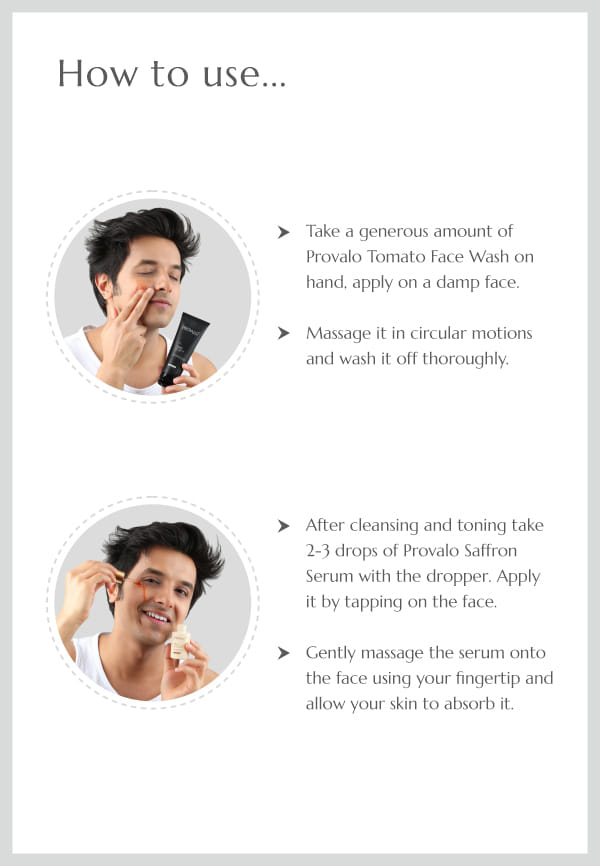 How to use...

➤ Take a generous amount of Provalo Tomato Face Wash on hand, apply on a damp face.

➤ Massage it in circular motions and wash it off thoroughly.

➤ After cleansing and toning take 2-3 drops of Provalo Saffron Serum with the dropper. Apply it by tapping on the face.

➤ Gently massage the serum onto the face using your fingertip and allow your skin to absorb it.