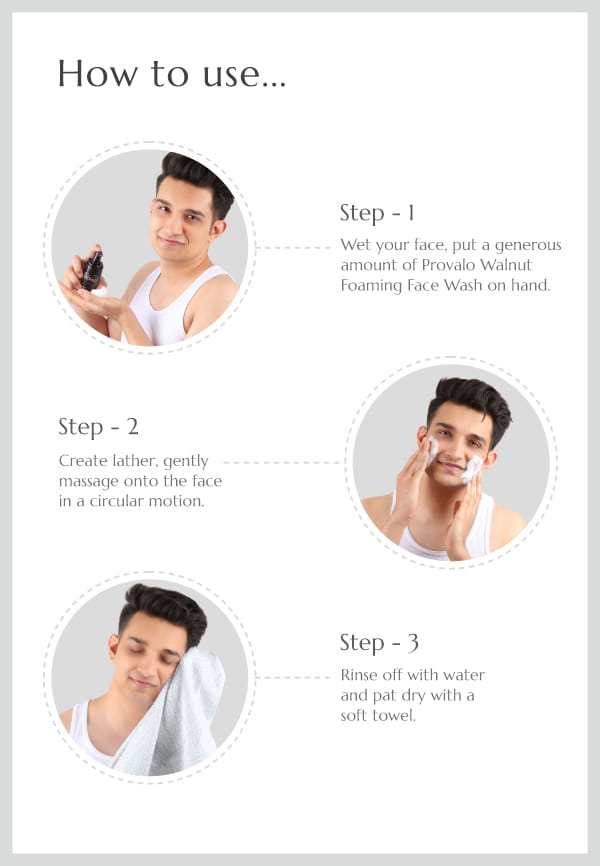 How to use...

Step - 1

Wet your face, put a generous amount of Provalo Walnut Foaming Face Wash on hand.

Step - 2

Create lather, gently massage onto the face in a circular motion.

Step - 3

Rinse off with water and pat dry with a soft towel.