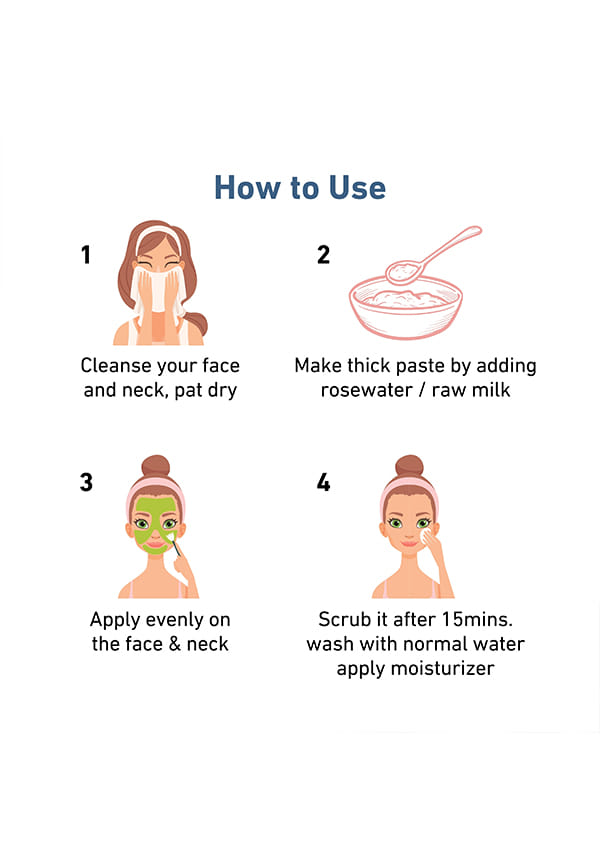 How to Use

1

Cleanse your face and neck, pat dry

2

Make thick paste by adding rosewater / raw milk

3

Apply evenly on the face & neck

4

Scrub it after 15mins. wash with normal water apply moisturizer