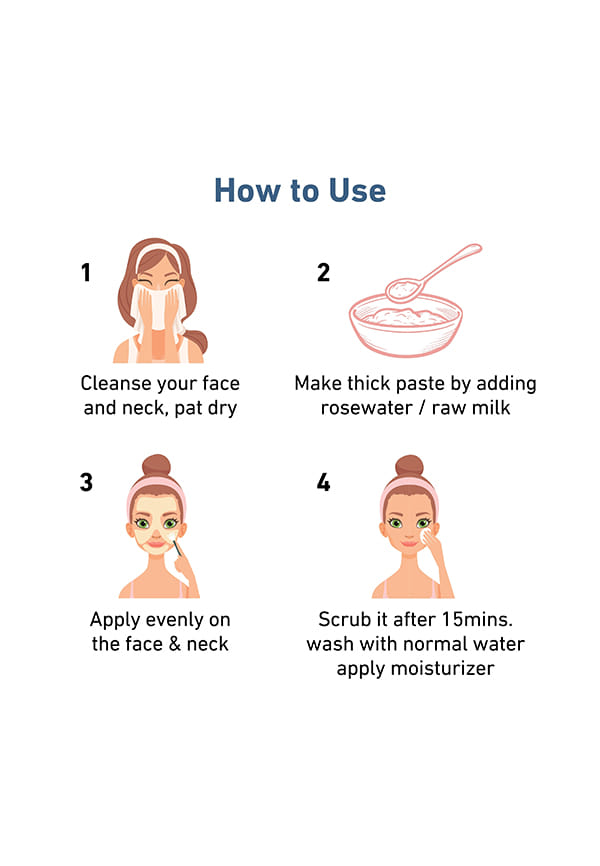 How to Use

1

Cleanse your face and neck, pat dry

2

Make thick paste by adding rosewater / raw milk

3

Apply evenly on the face & neck

4

Scrub it after 15mins. wash with normal water apply moisturizer