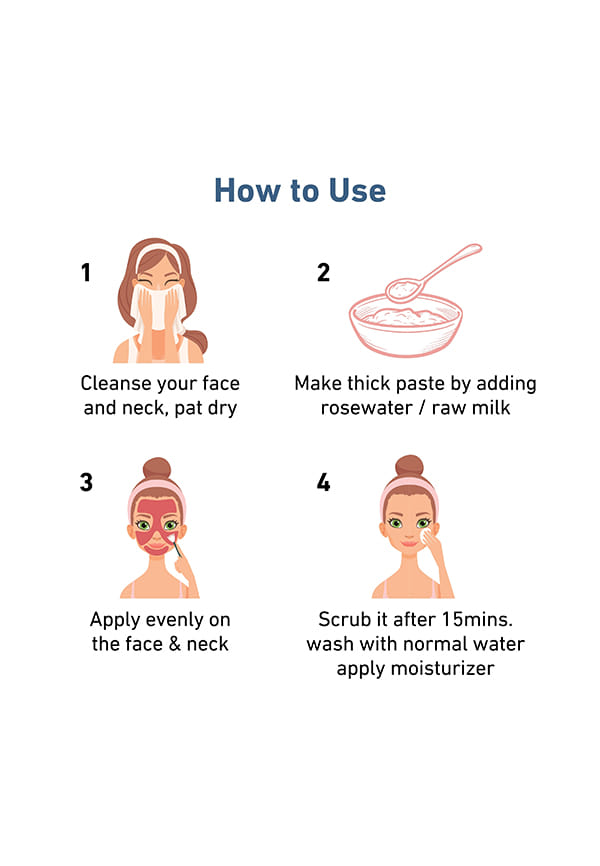 How to Use

1

Cleanse your face and neck, pat dry

2

Make thick paste by adding rosewater / raw milk

3

Apply evenly on the face & neck

4

Scrub it after 15mins. wash with normal water apply moisturizer