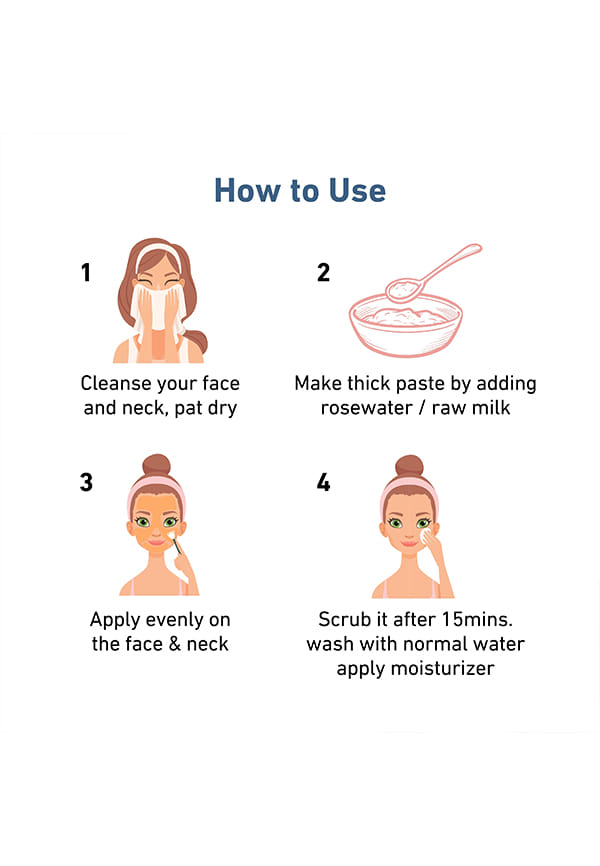 How to Use

1

Cleanse your face and neck, pat dry

2

Make thick paste by adding rosewater / raw milk

3

Apply evenly on the face & neck

4

Scrub it after 15mins. wash with normal water apply moisturizer