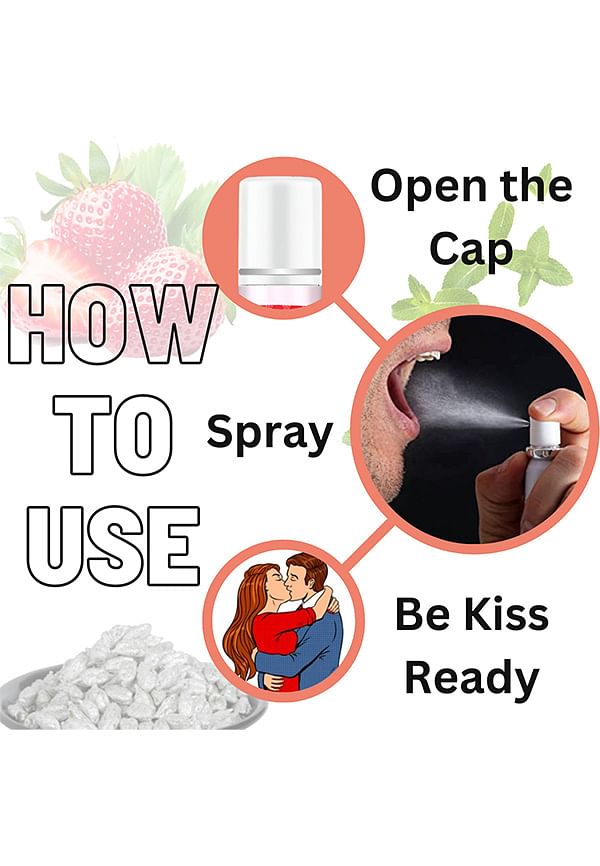 HOW TO USE

Open the Cap

Spray

Be Kiss Ready