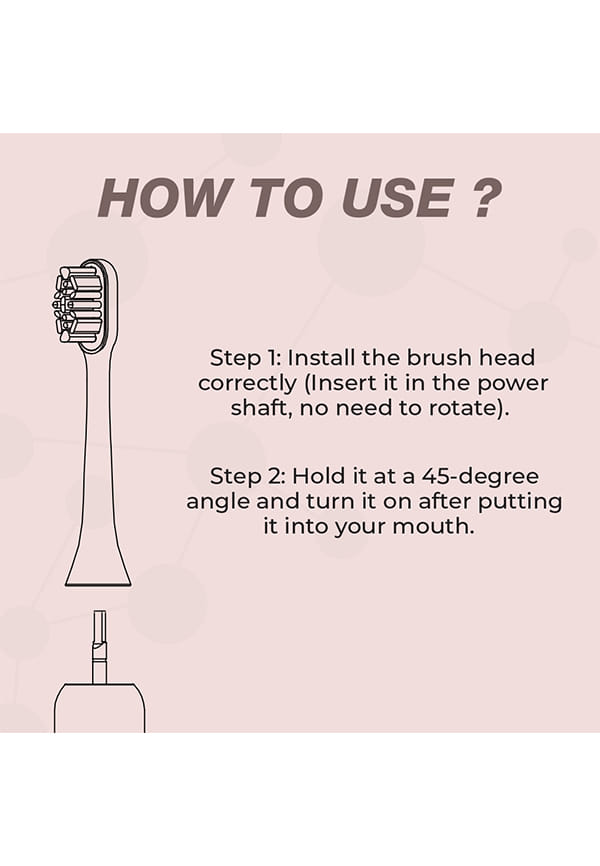 HOW TO USE ?

Step 1: Install the brush head correctly (Insert it in the power shaft, no need to rotate).

Step 2: Hold it at a 45-degree angle and turn it on after putting it into your mouth.