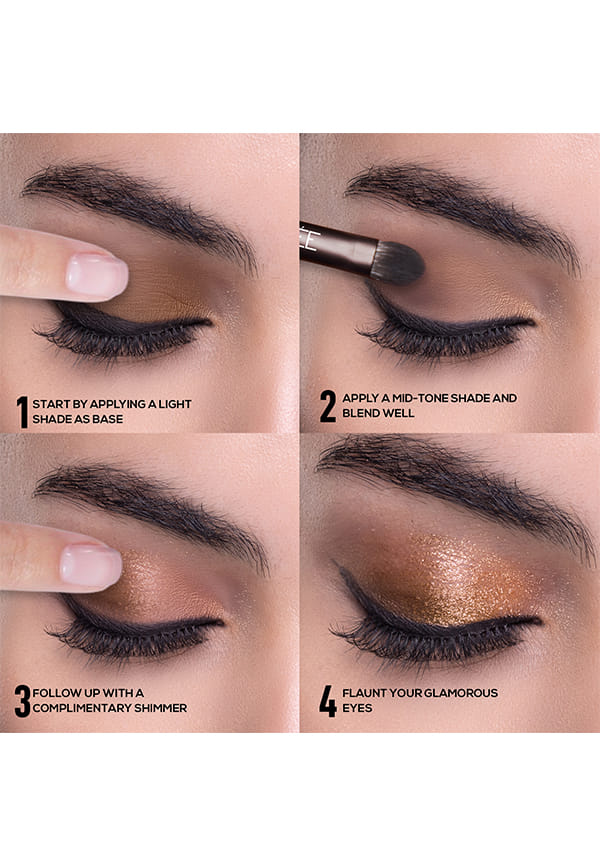 1 START BY APPLYING A LIGHT SHADE AS BASE

2 APPLY A MID-TONE SHADE AND BLEND WELL

3 FOLLOW UP WITH A COMPLIMENTARY SHIMMER

4 FLAUNT YOUR GLAMOROUS EYES