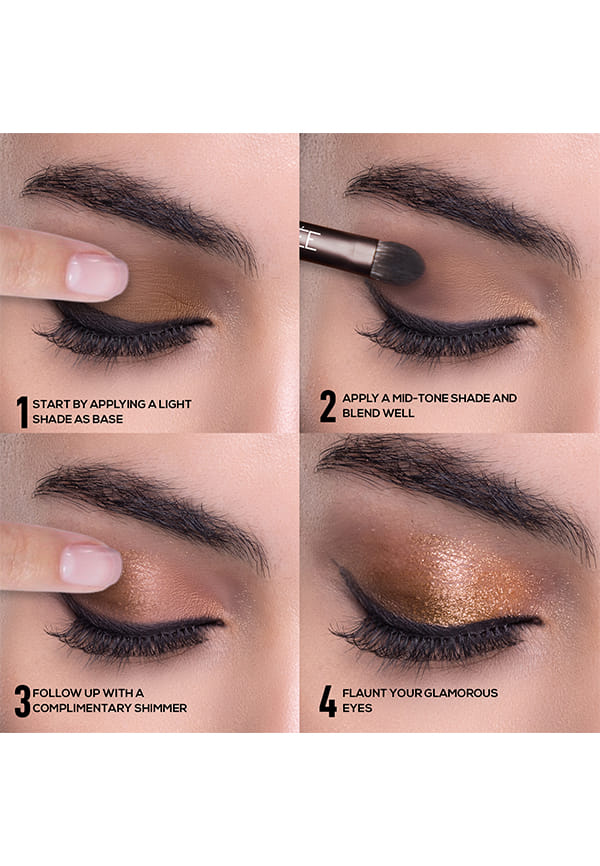 1 START BY APPLYING A LIGHT SHADE AS BASE

2 APPLY A MID-TONE SHADE AND BLEND WELL

3 FOLLOW UP WITH A COMPLIMENTARY SHIMMER

4 FLAUNT YOUR GLAMOROUS EYES