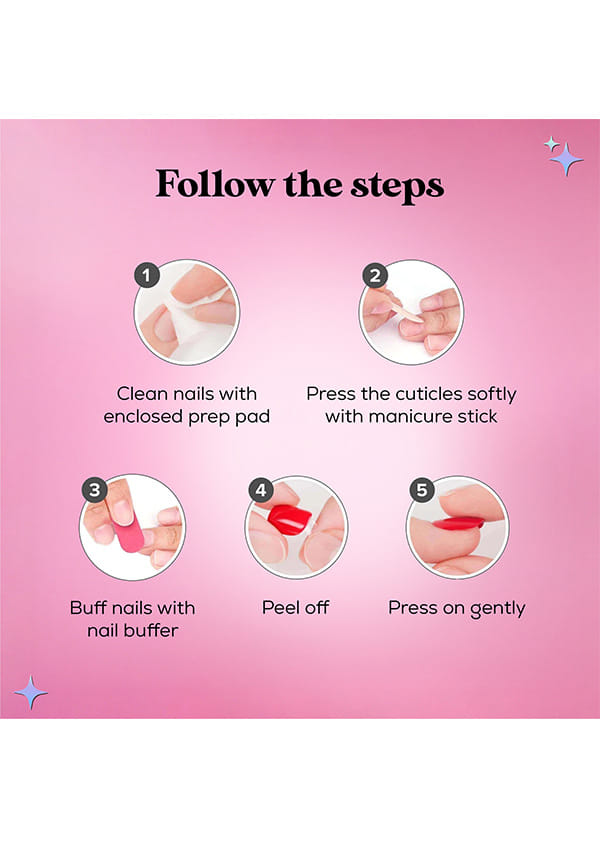 Follow the steps

1
Clean nails with enclosed prep pad

2
Press the cuticles softly with manicure stick

3
Buff nails with nail buffer

4
Peel off

5
Press on gently