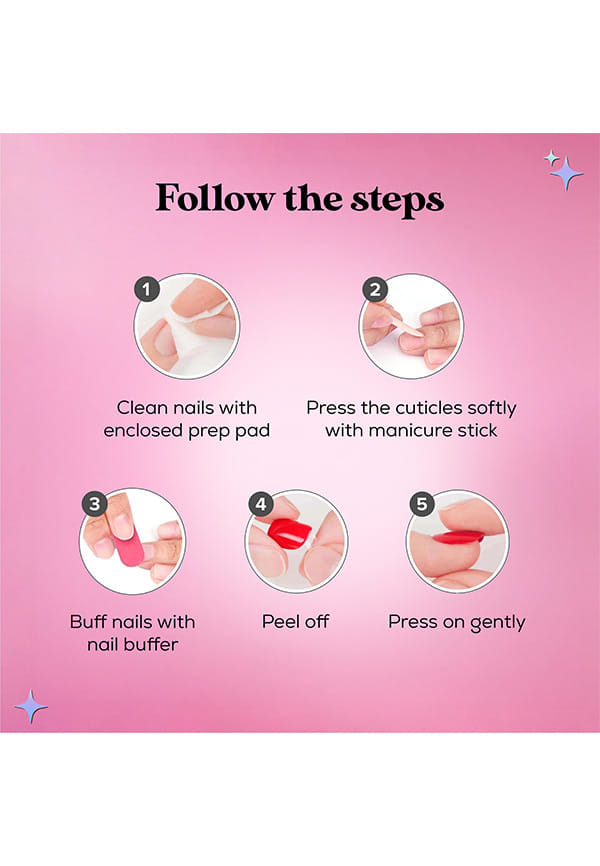 Follow the steps

1
Clean nails with enclosed prep pad

2
Press the cuticles softly with manicure stick

3
Buff nails with nail buffer

4
Peel off

5
Press on gently