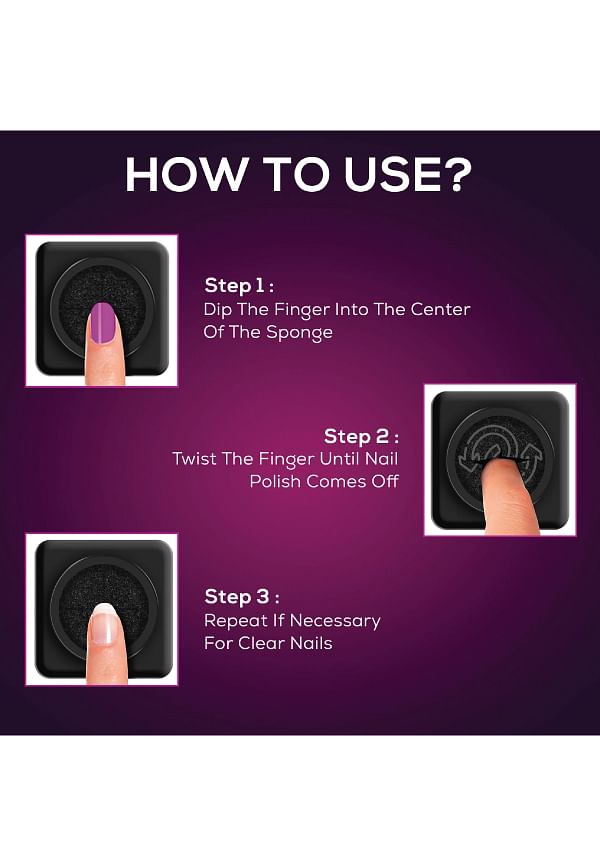 HOW TO USE?

Step 1 :
Dip The Finger Into The Center Of The Sponge

Step 2 :
Twist The Finger Until Nail Polish Comes Off

Step 3 :
Repeat If Necessary For Clear Nails