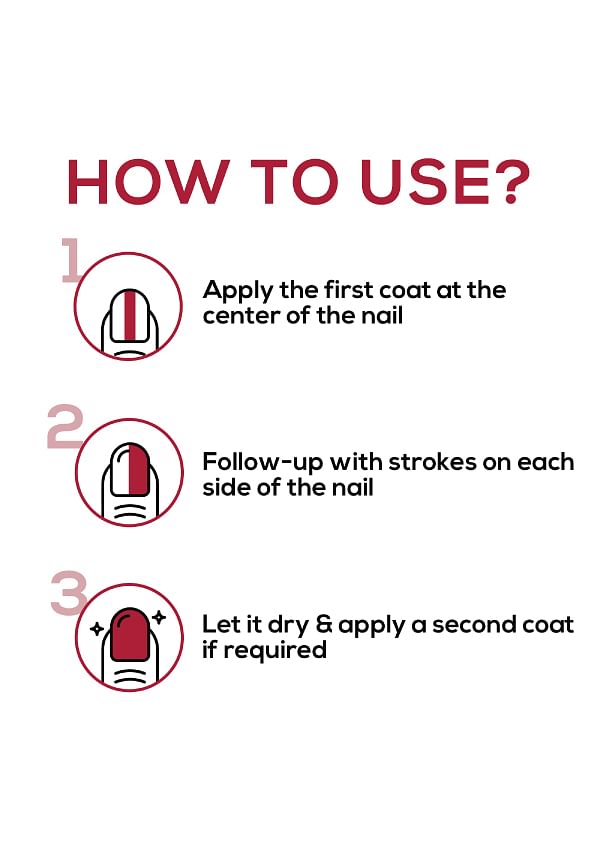 HOW TO USE?

1 Apply the first coat at the center of the nail

2 Follow-up with strokes on each side of the nail

3 Let it dry & apply a second coat if required