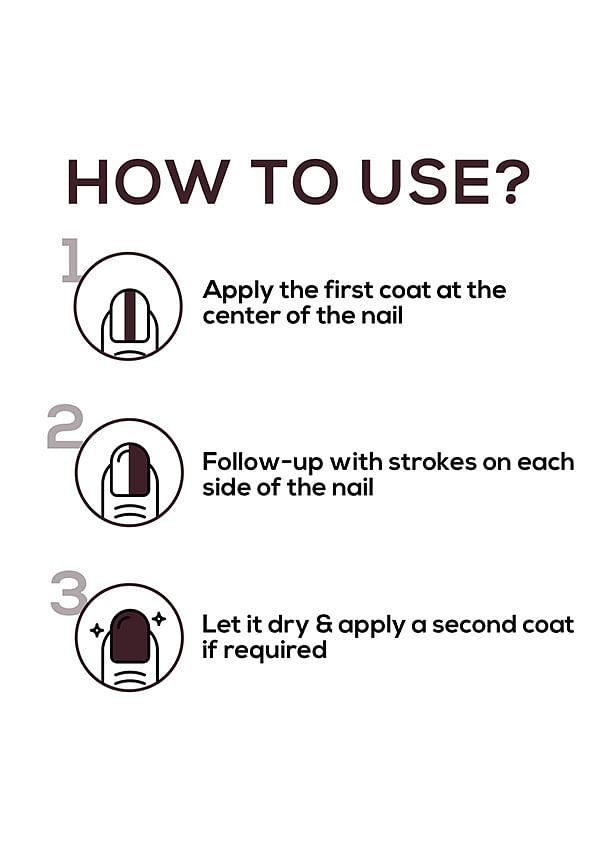 HOW TO USE?

1
Apply the first coat at the center of the nail

2
Follow-up with strokes on each side of the nail

3
Let it dry & apply a second coat if required