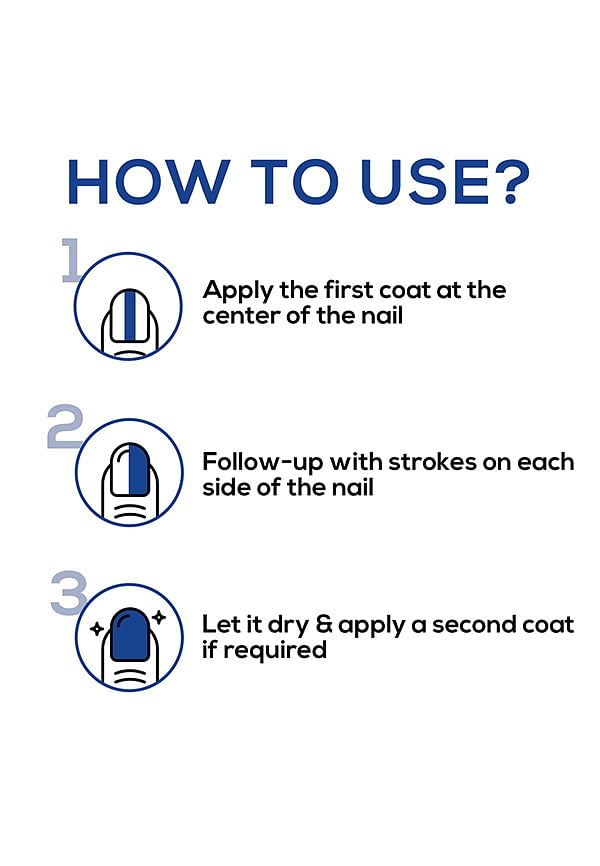 HOW TO USE?

1

Apply the first coat at the center of the nail

2

Follow-up with strokes on each side of the nail

3

Let it dry & apply a second coat if required