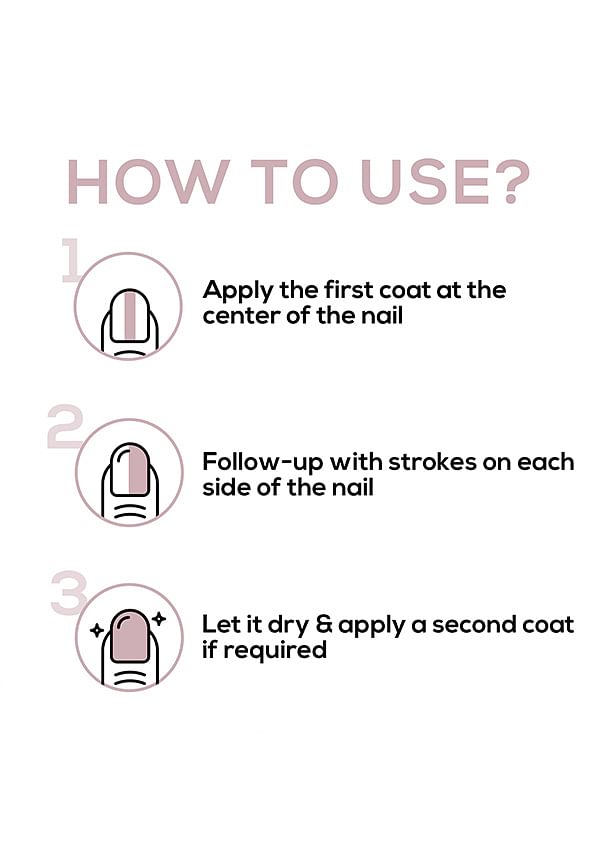 HOW TO USE?

1

Apply the first coat at the center of the nail

2

Follow-up with strokes on each side of the nail

3

Let it dry & apply a second coat if required