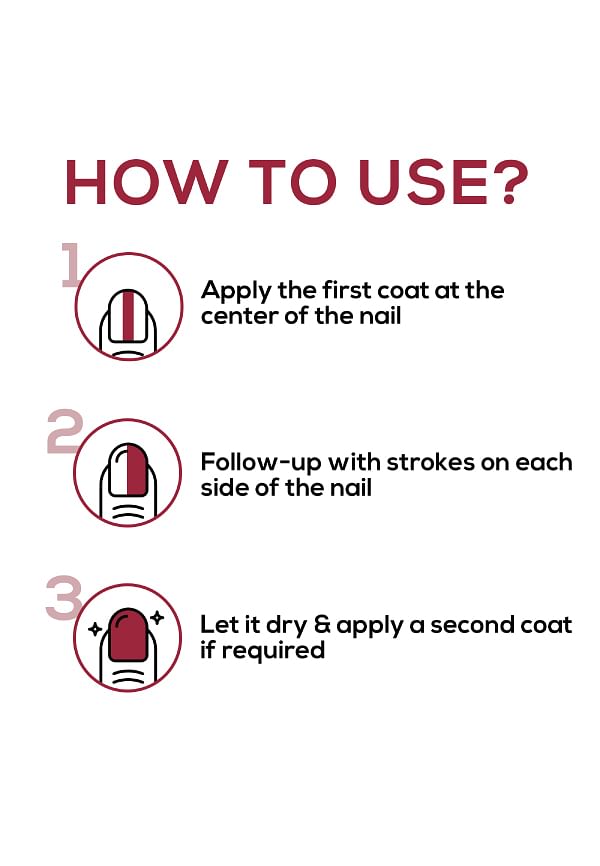 HOW TO USE?

1

Apply the first coat at the center of the nail

2

Follow-up with strokes on each side of the nail

3

Let it dry & apply a second coat if required