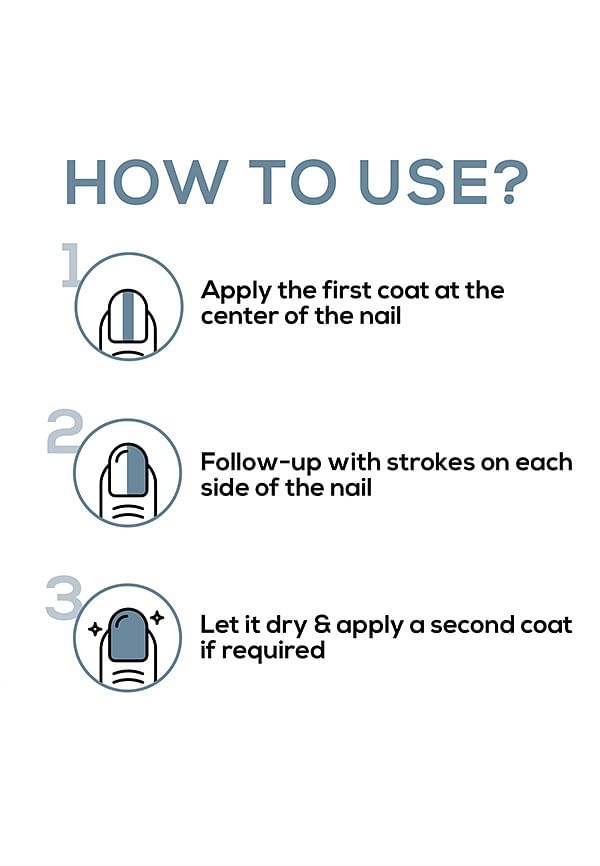 HOW TO USE?

1 Apply the first coat at the center of the nail

2 Follow-up with strokes on each side of the nail

3 Let it dry & apply a second coat if required