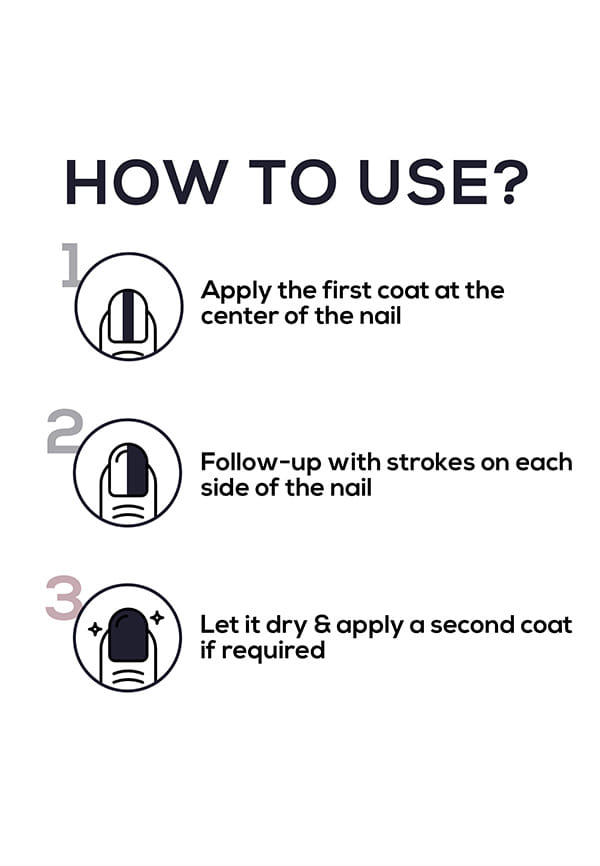 HOW TO USE?

1 Apply the first coat at the center of the nail

2 Follow-up with strokes on each side of the nail

3 Let it dry & apply a second coat if required